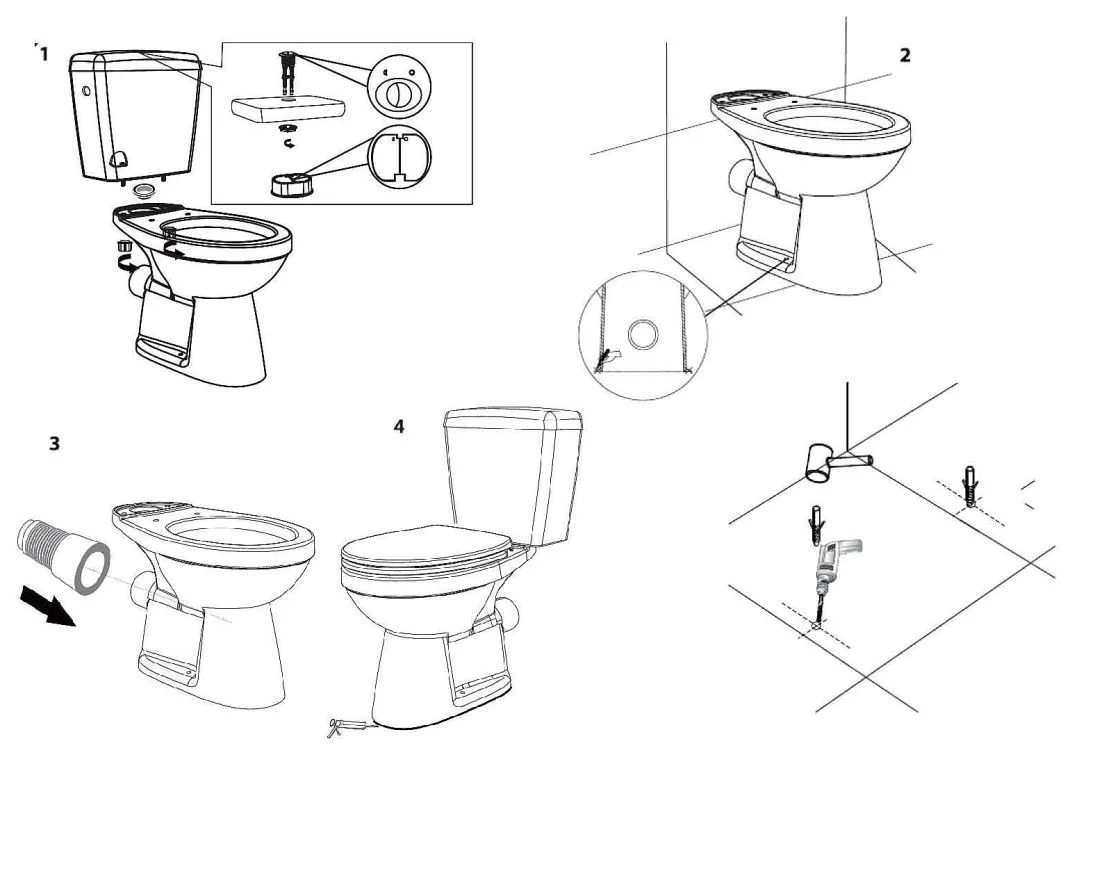 1

2

3

4