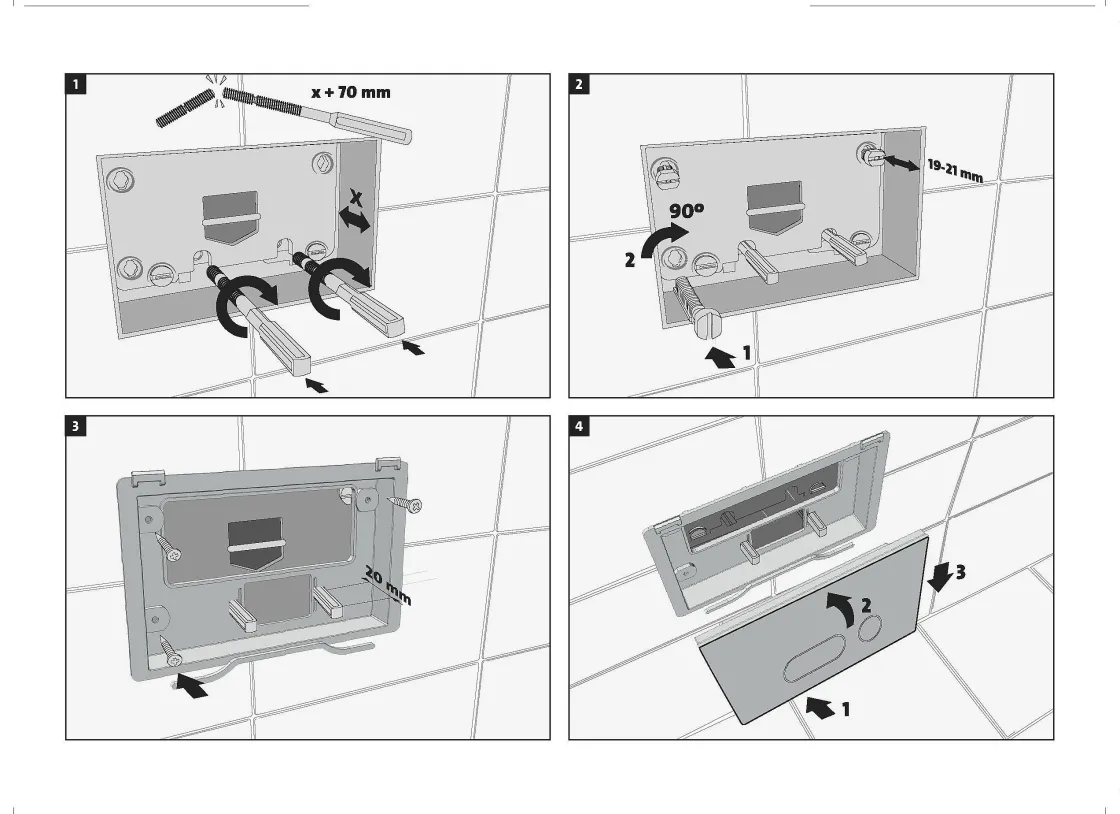 1

x + 70 mm

X

2

19-21 mm

90°

2

1

3

20 mm

4

3

2

1