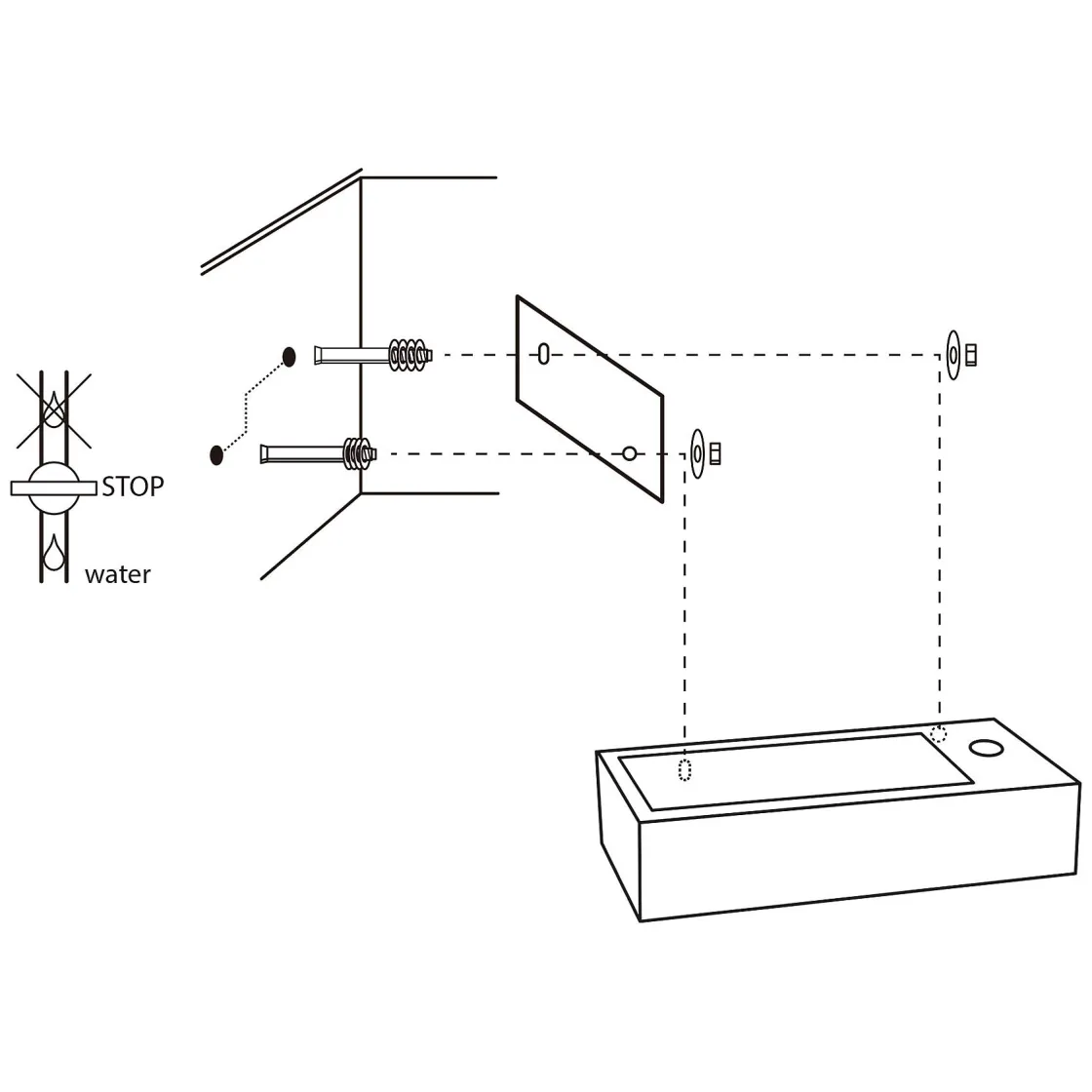 STOP
water