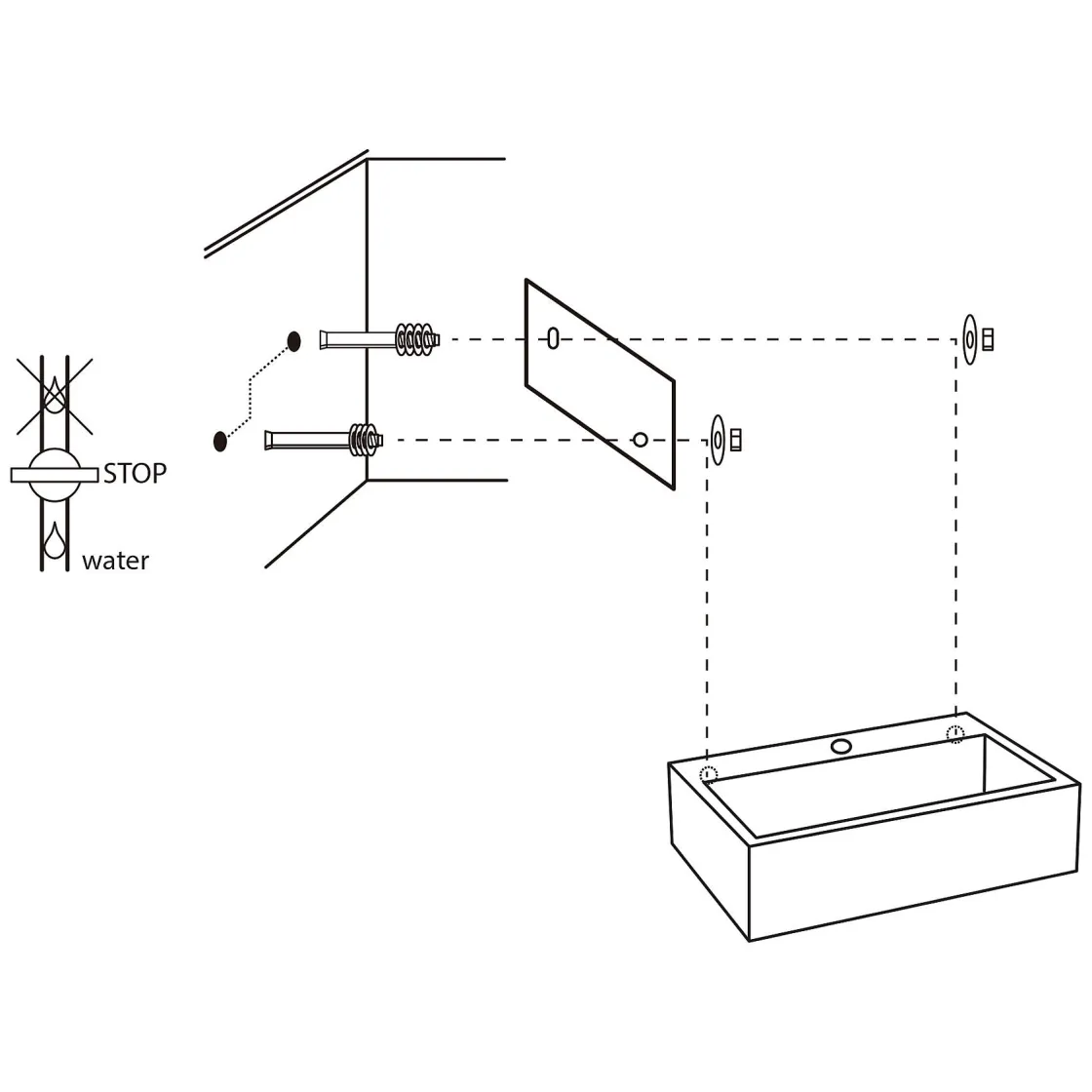 STOP
water