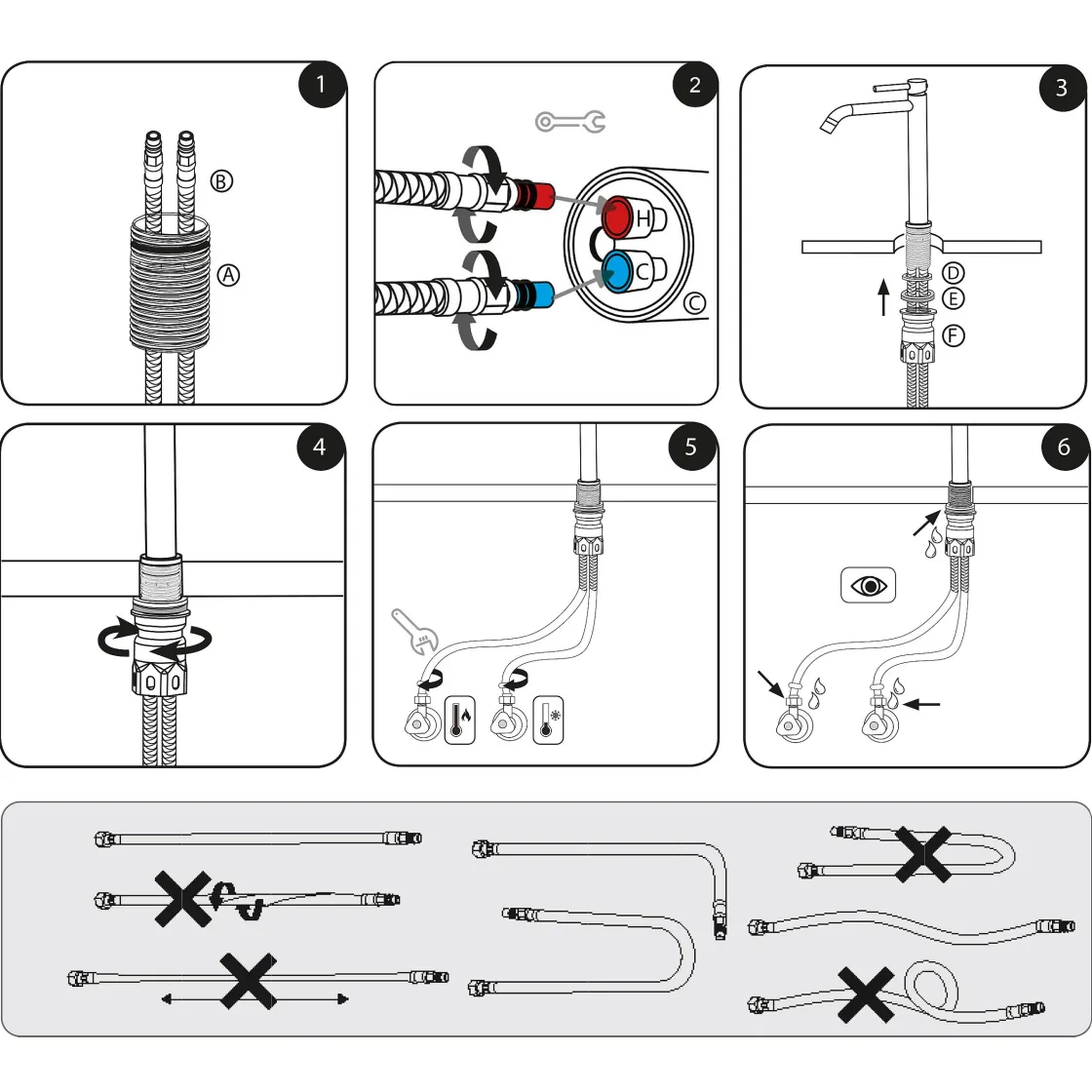 1
B
A

2
H
C
C

3
D
E
F

4

5

6