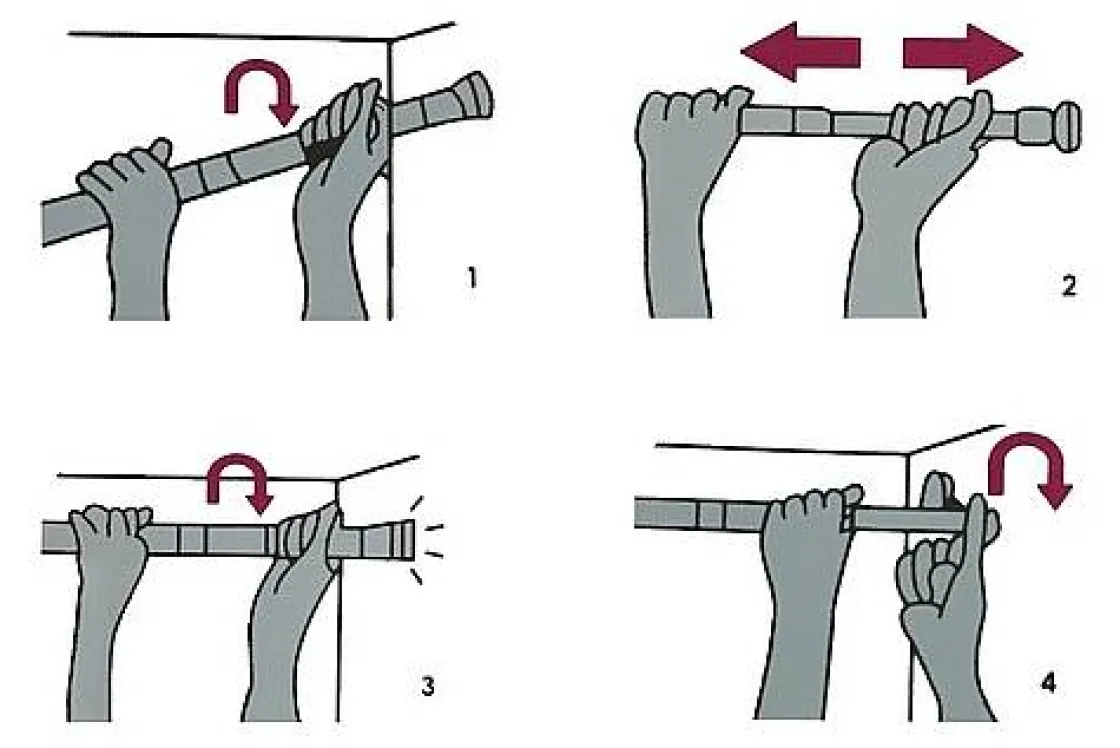 1

2

3

4